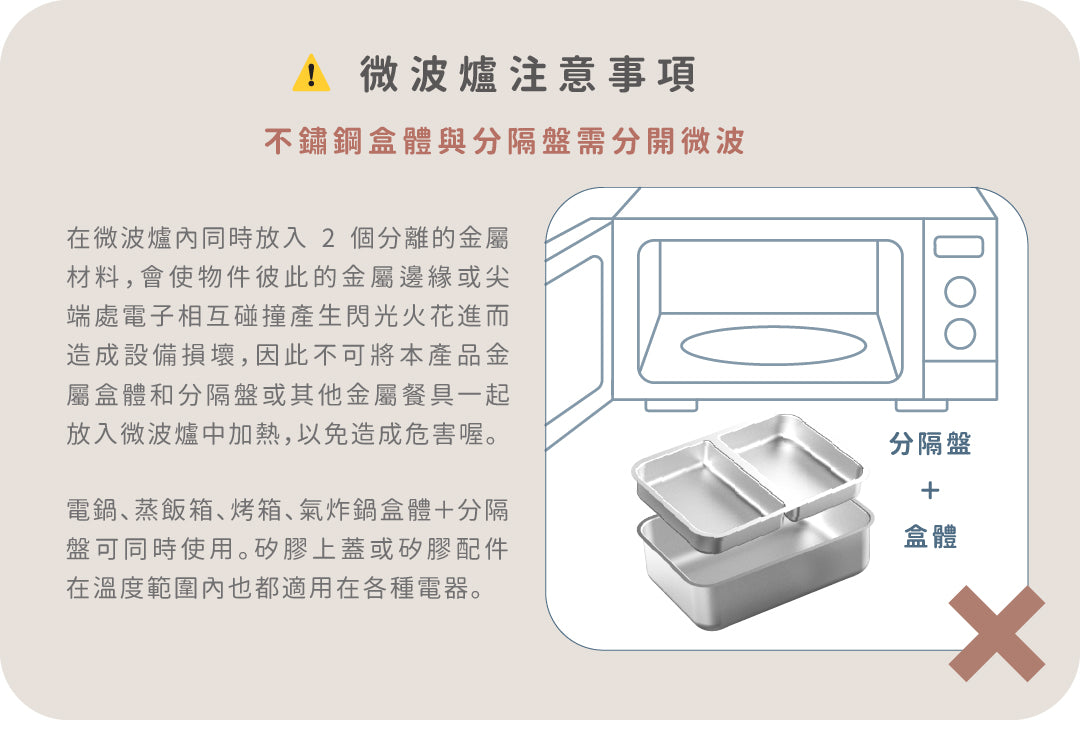 微波爐注意事項

不鏽鋼盒體與分隔盤需分開微波

在微波爐內同時放入 2 個分離的金屬材料，會使物件彼此的金屬邊緣或尖端處電子相互碰撞產生閃光火花進而造成設備損壞，因此不可將本產品金屬盒體和分隔盤或其他金屬餐具一起放入微波爐中加熱，以免造成危害喔。

電鍋、蒸飯箱、烤箱、氣炸鍋盒體+分隔盤可同時使用。矽膠上蓋或矽膠配件在溫度範圍內也都適用在各種電器。

分隔盤
+
盒體